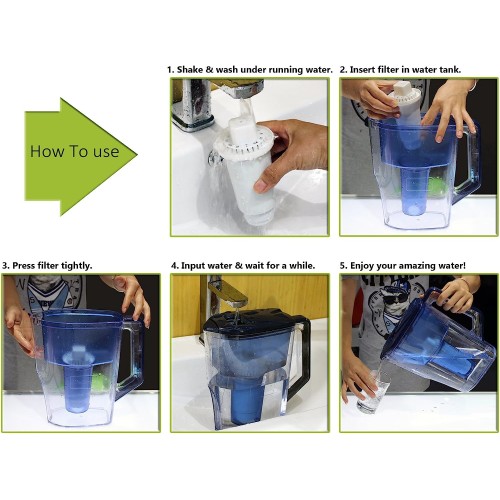 How To use

1. Shake & wash under running water.

2. Insert filter in water tank.

3. Press filter tightly.

4. Input water & wait for a while.

5. Enjoy your amazing water!